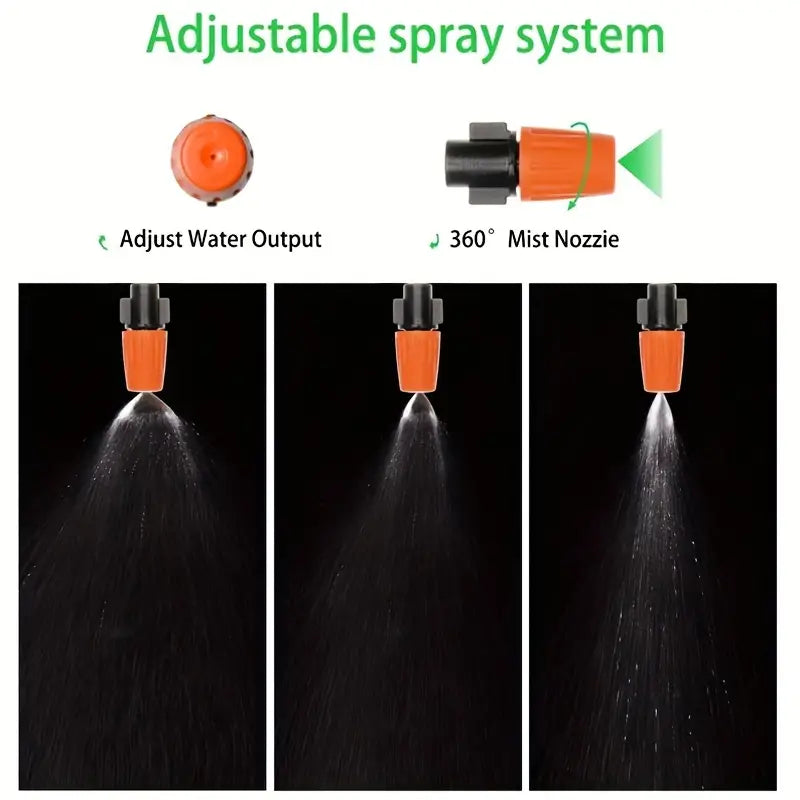 Adjustable spray system

Adjust Water Output

360° Mist Nozzie