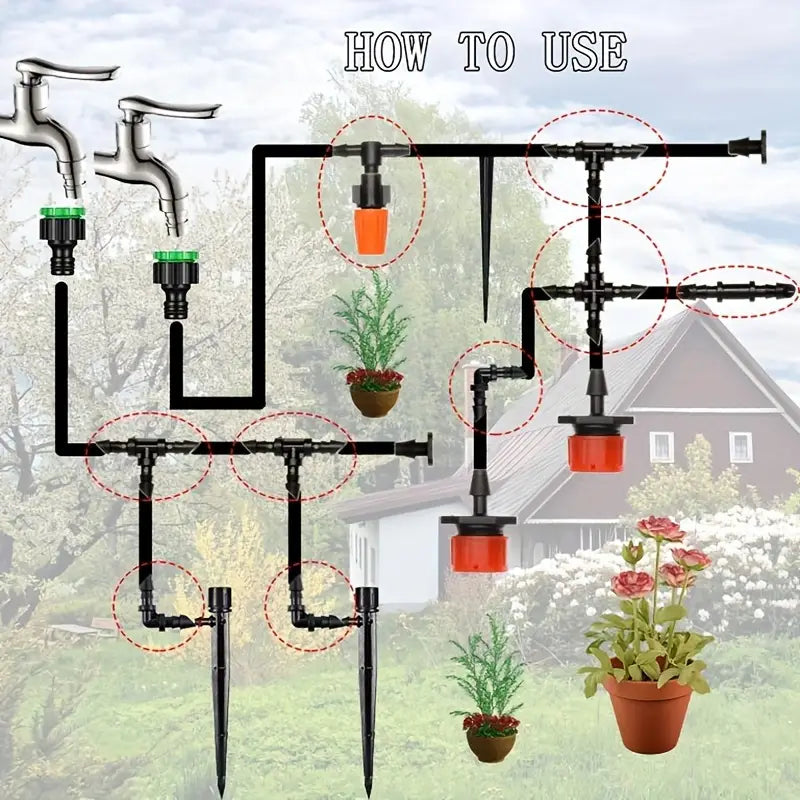 HOW TO USE