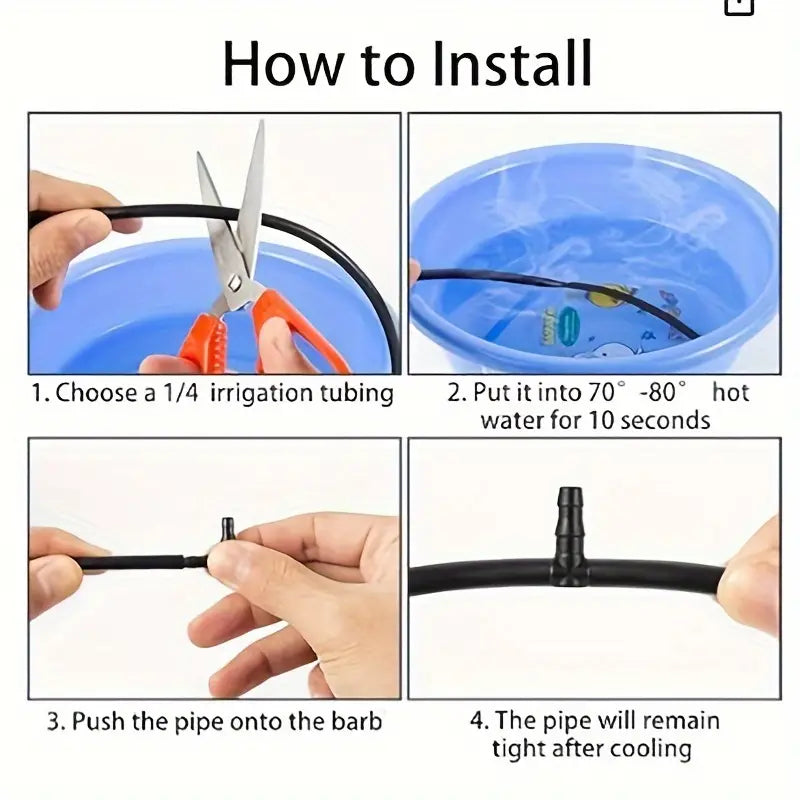 How to Install

1. Choose a 1/4 irrigation tubing

2. Put it into 70° -80° hot water for 10 seconds

3. Push the pipe onto the barb

4. The pipe will remain tight after cooling